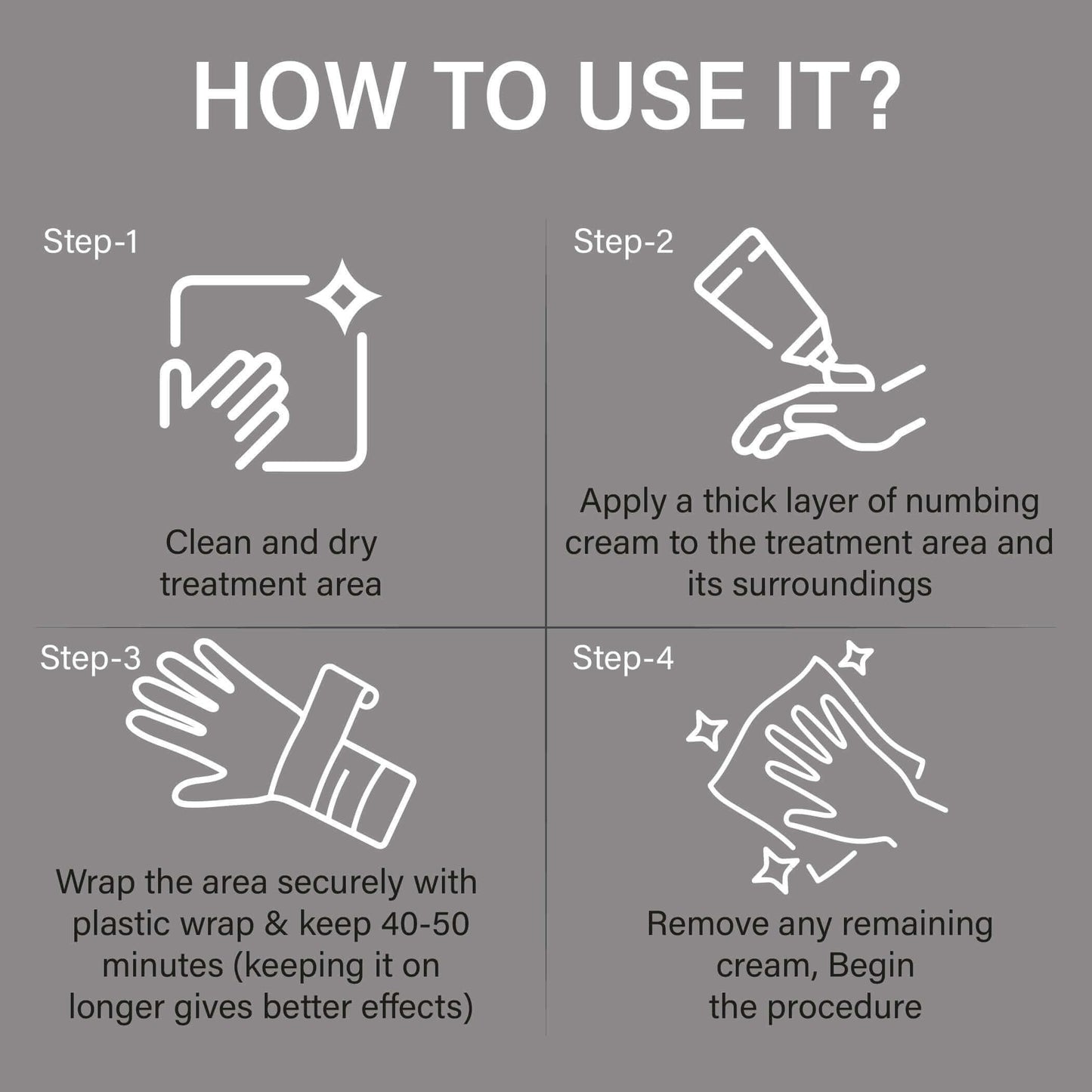 HOW TO USE IT?

Step-1

Clean and dry treatment area

Step-2

Apply a thick layer of numbing cream to the treatment area and its surroundings

Step-3

Wrap the area securely with plastic wrap & keep 40-50 minutes (keeping it on longer gives better effects)

Step-4

Remove any remaining cream, Begin the procedure